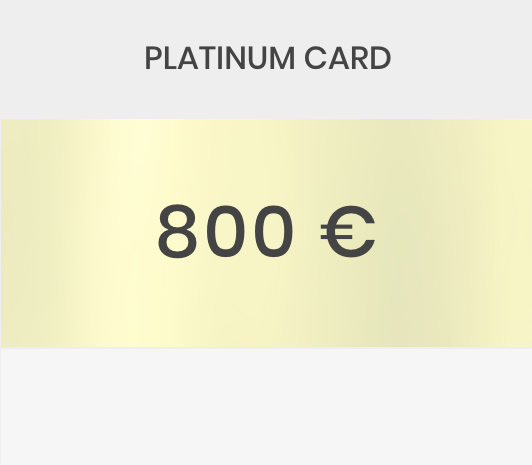 PLATINUM CARD

800 €